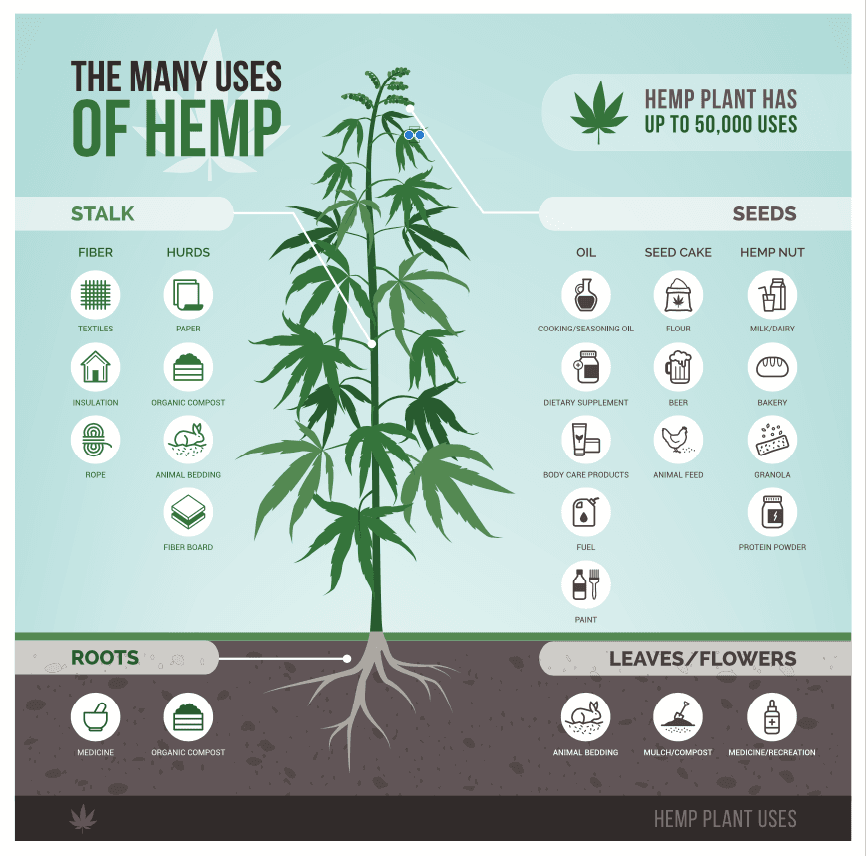 THE MANY USES
OF HEMP

HEMP PLANT HAS
UP TO 50,000 USES

STALK

FIBER

TEXTILES

INSULATION

ROPE

HURDS

PAPER

ORGANIC COMPOST

ANIMAL BEDDING

FIBER BOARD

SEEDS

OIL

COOKING/SEASONING OIL

DIETARY SUPPLEMENT

BODY CARE PRODUCTS

FUEL

PAINT

SEED CAKE

FLOUR

BEER

ANIMAL FEED

HEMP NUT

MILK/DAIRY

BAKERY

GRANOLA

PROTEIN POWDER

ROOTS

MEDICINE

ORGANIC COMPOST

LEAVES/FLOWERS

ANIMAL BEDDING

MULCH/COMPOST

MEDICINE/RECREATION

HEMP PLANT USES